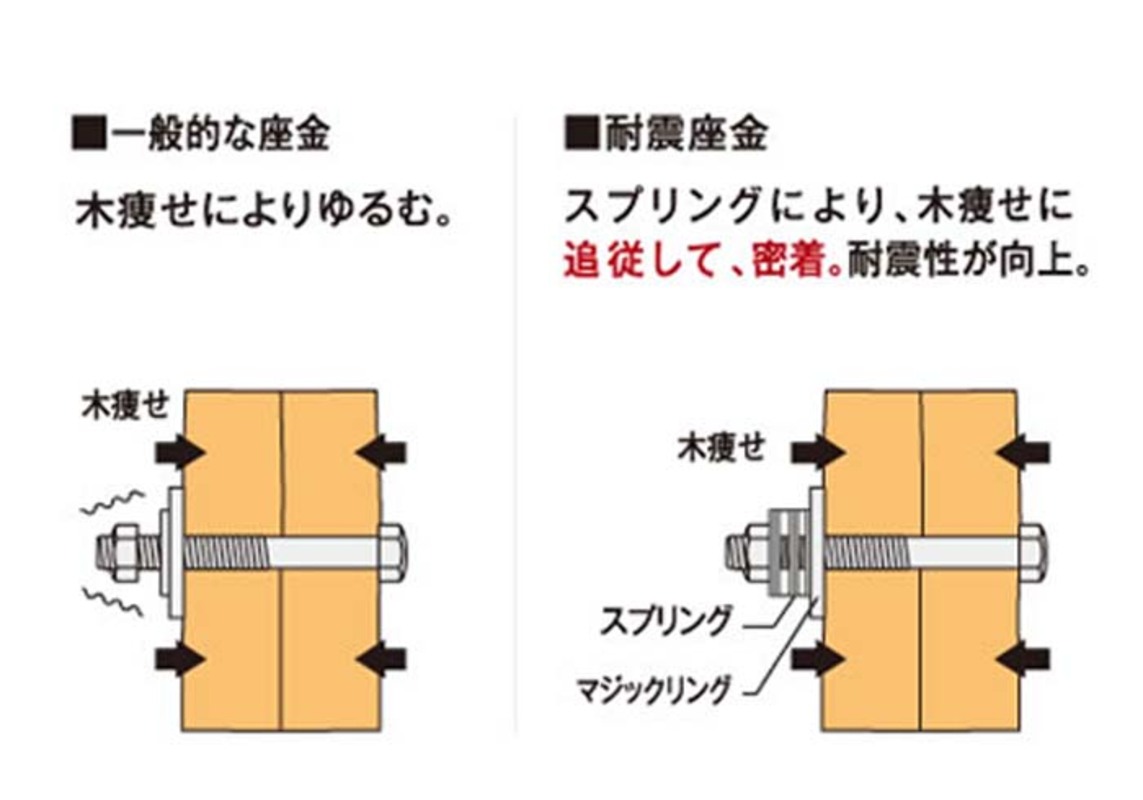 ■一般的な座金

木痩せによりゆるむ。

木痩せ

■耐震座金

スプリングにより、木痩せに追従して、密着。耐震性が向上。

木痩せ

スプリング

マジックリング